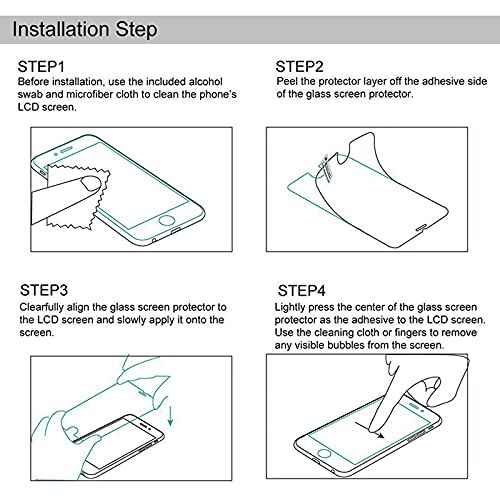 Installation Step

STEP1
Before installation, use the included alcohol swab and microfiber cloth to clean the phone's LCD screen.

STEP2
Peel the protector layer off the adhesive side of the glass screen protector.

STEP3
Clearfully align the glass screen protector to the LCD screen and slowly apply it onto the screen.

STEP4
Lightly press the center of the glass screen protector as the adhesive to the LCD screen. Use the cleaning cloth or fingers to remove any visible bubbles from the screen.